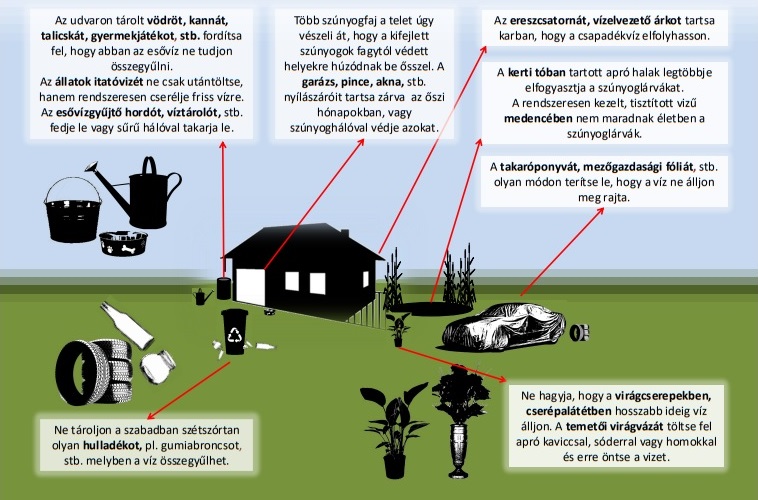 Az udvaron tárolt vödröt, kannát, talicskát, gyermekjátékot, stb. fordítsa fel, hogy abban az esővíz ne tudjon összegyűlni.
Az állatok itatóvizét ne csak utántöltse, hanem rendszeresen cserélje friss vízre.
Az esővízgyűjtő hordót, víztárolót, stb. fedje le vagy sűrű hálóval takarja le.

Több szúnyogfaj a telet úgy vészeli át, hogy a kifejlett szúnyogok fagytól védett helyekre húzódnak be ősszel. A garázs, pince, akna, stb. nyílászáróit tartsa zárva az őszi hónapokban, vagy szúnyoghálóval védje azokat.

Az ereszcsatornát, vízelvezető árkot tartsa karban, hogy a csapadékvíz elfolyhasson.

A kerti tóban tartott apró halak legtöbbje elfogyasztja a szúnyoglárvákat.
A rendszeresen kezelt, tisztított vizű medencében nem maradnak életben a szúnyoglárvák.

A takaróponyvát, mezőgazdasági fóliát, stb. olyan módon terítse le, hogy a víz ne álljon meg rajta.

Ne tároljon a szabadban szétszórtan olyan hulladékot, pl. gumiabroncsot, stb. melyben a víz összegyűlhet.

Ne hagyja, hogy a virágcserepekben, cserépalátétben hosszabb ideig víz álljon. A temetői virágvázát töltse fel apró kaviccsal, sóderral vagy homokkal és erre öntse a vizet.